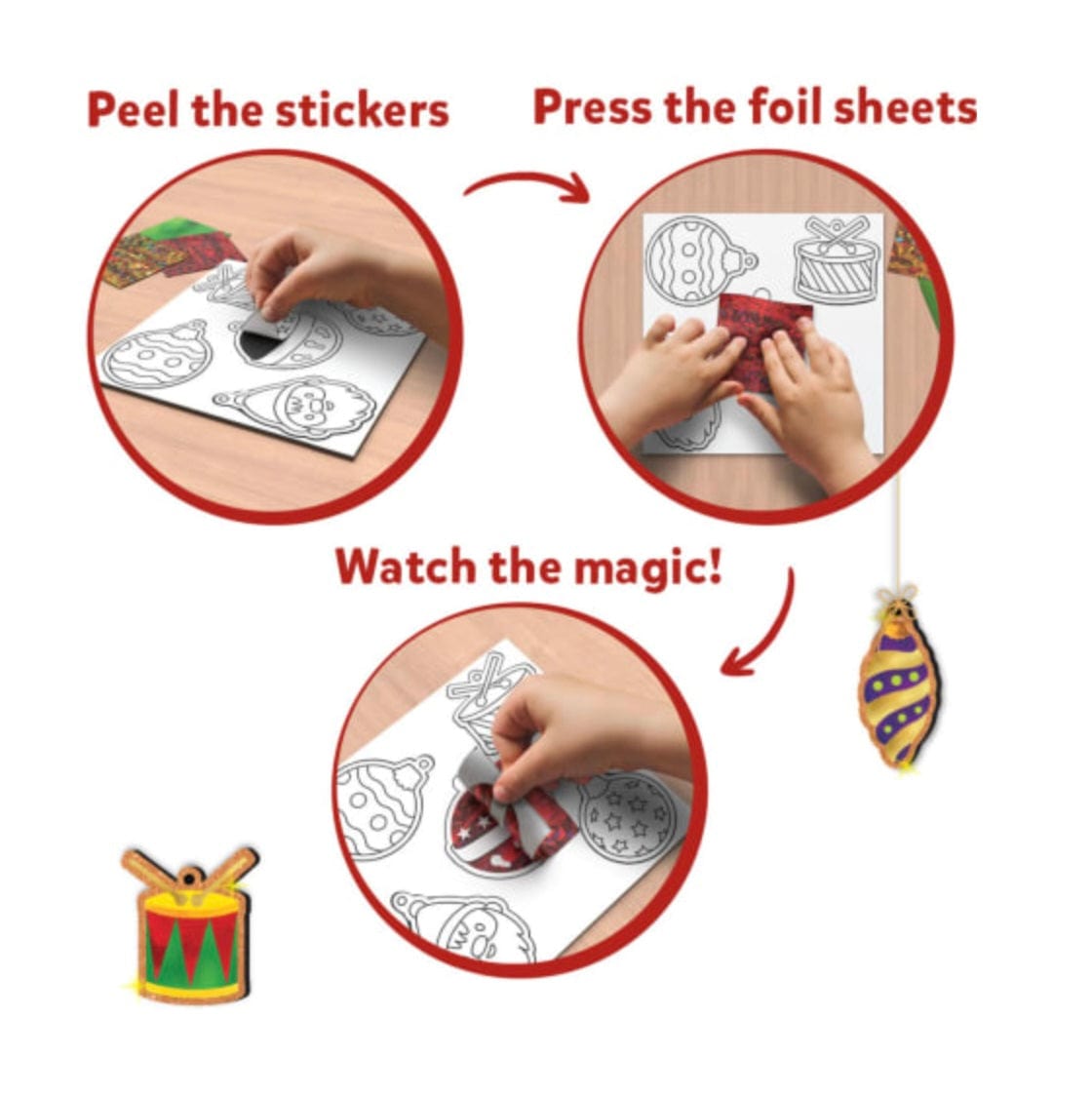 Peel the stickers

Press the foil sheets

Watch the magic!